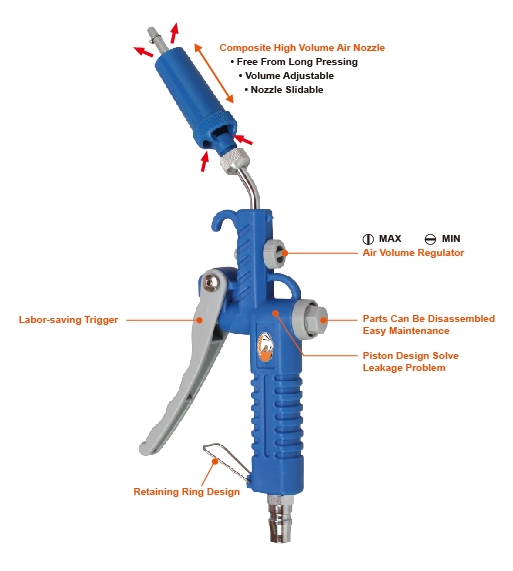 Composite High Volume Air Nozzle
• Free From Long Pressing
• Volume Adjustable
• Nozzle Slidable

MAX MIN
Air Volume Regulator

Labor-saving Trigger

Parts Can Be Disassembled
Easy Maintenance

Piston Design Solve
Leakage Problem

Retaining Ring Design