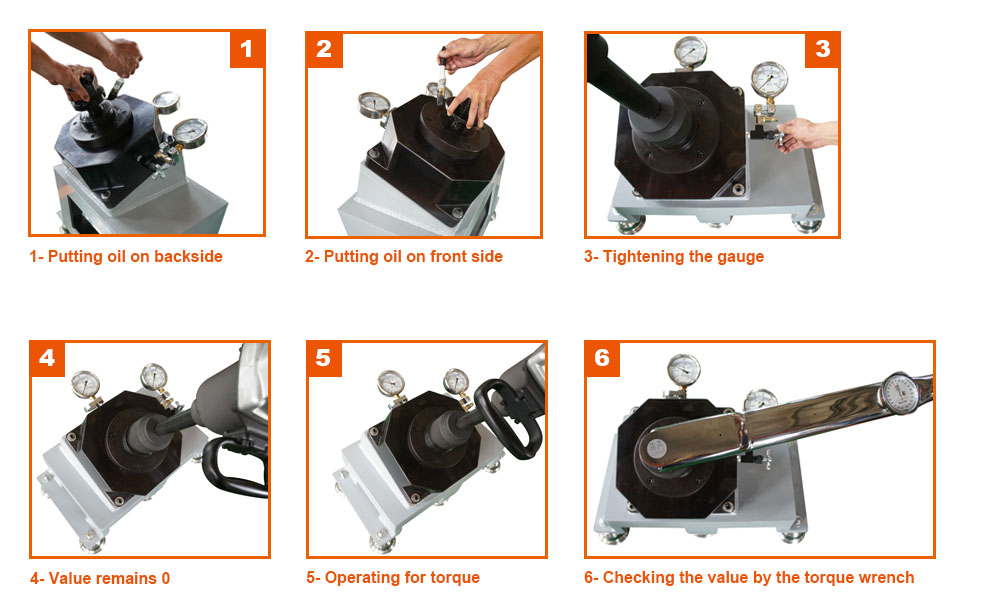 1

1- Putting oil on backside

2

2- Putting oil on front side

3

3- Tightening the gauge

4

4- Value remains 0

5

5- Operating for torque

6

6- Checking the value by the torque wrench