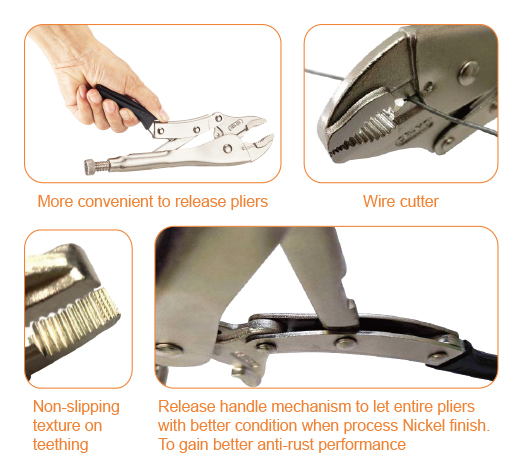 More convenient to release pliers

Wire cutter

Non-slipping texture on teething

Release handle mechanism to let entire pliers with better condition when process Nickel finish. To gain better anti-rust performance